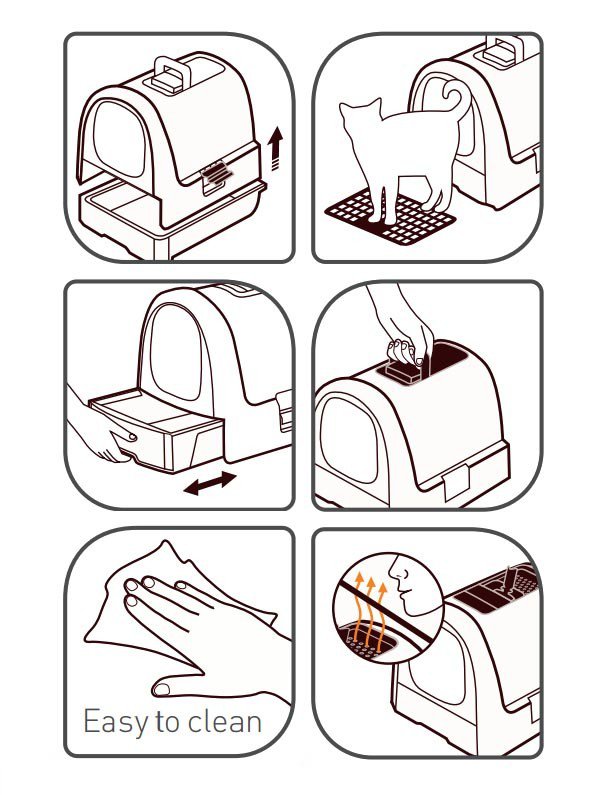 Easy to clean